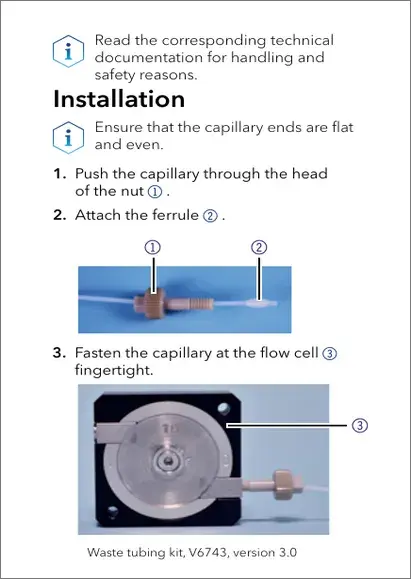 Read the corresponding technical documentation for handling and safety reasons.

Installation

Ensure that the capillary ends are flat and even.

1. Push the capillary through the head of the nut ①.

2. Attach the ferrule ②.

①

②

3. Fasten the capillary at the flow cell ③ fingertight.

③

Waste tubing kit, V6743, version 3.0