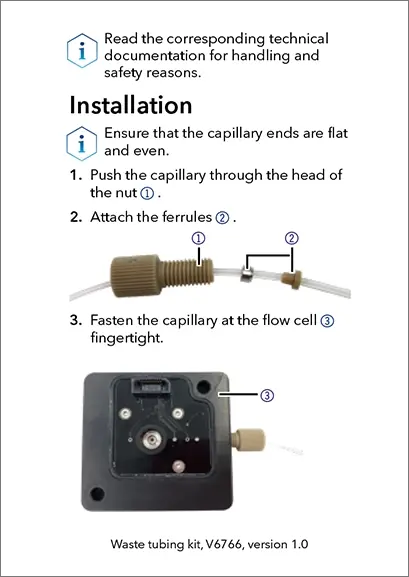 Read the corresponding technical documentation for handling and safety reasons.

Installation

Ensure that the capillary ends are flat and even.

1. Push the capillary through the head of the nut ①.

2. Attach the ferrules ②.

①

②

3. Fasten the capillary at the flow cell ③ fingertight.

③

Waste tubing kit, V6766, version 1.0