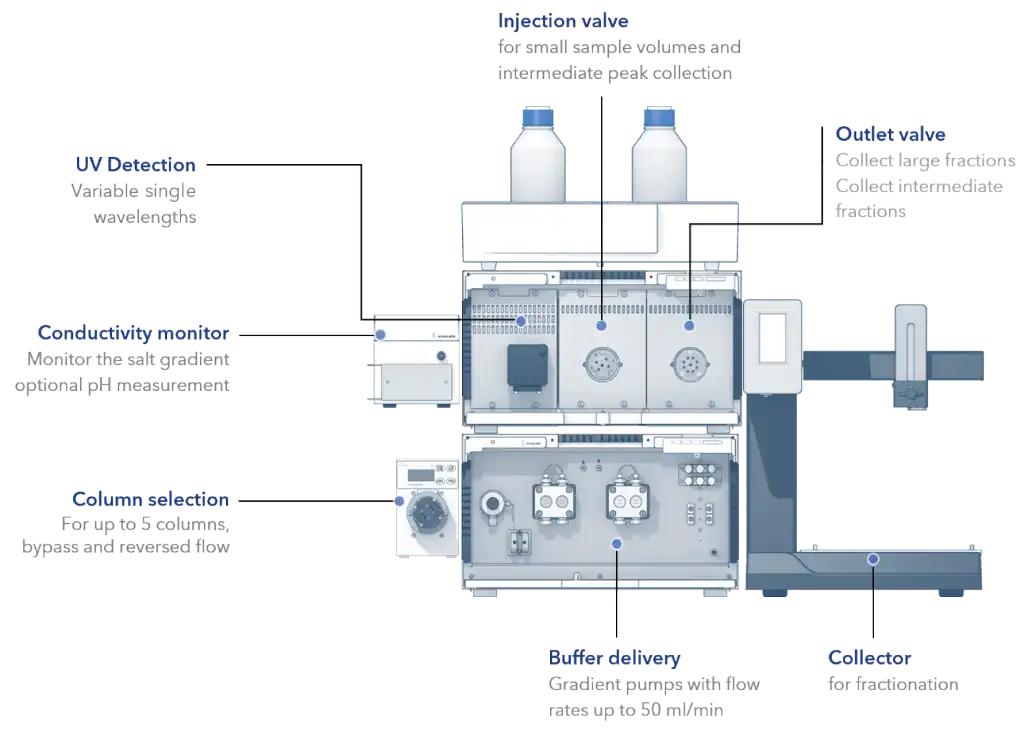 Injection valve
for small sample volumes and intermediate peak collection

UV Detection
Variable single wavelengths

Outlet valve
Collect large fractions
Collect intermediate fractions

Conductivity monitor
Monitor the salt gradient optional pH measurement

Column selection
For up to 5 columns, bypass and reversed flow

Buffer delivery
Gradient pumps with flow rates up to 50 ml/min

Collector
for fractionation